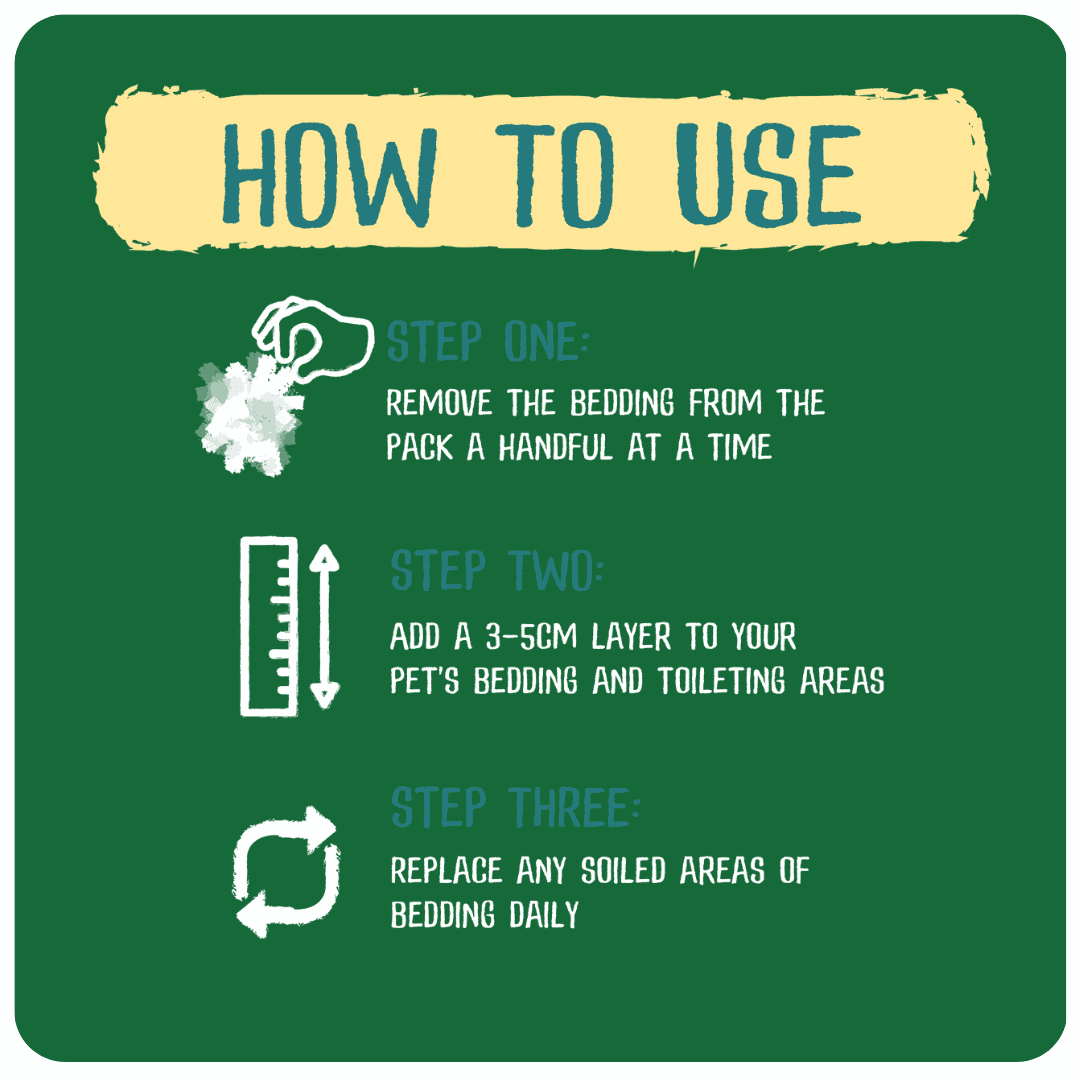 HOW TO USE

STEP ONE:
REMOVE THE BEDDING FROM THE PACK A HANDFUL AT A TIME

STEP TWO:
ADD A 3-5CM LAYER TO YOUR PET'S BEDDING AND TOILETING AREAS

STEP THREE:
REPLACE ANY SOILED AREAS OF BEDDING DAILY